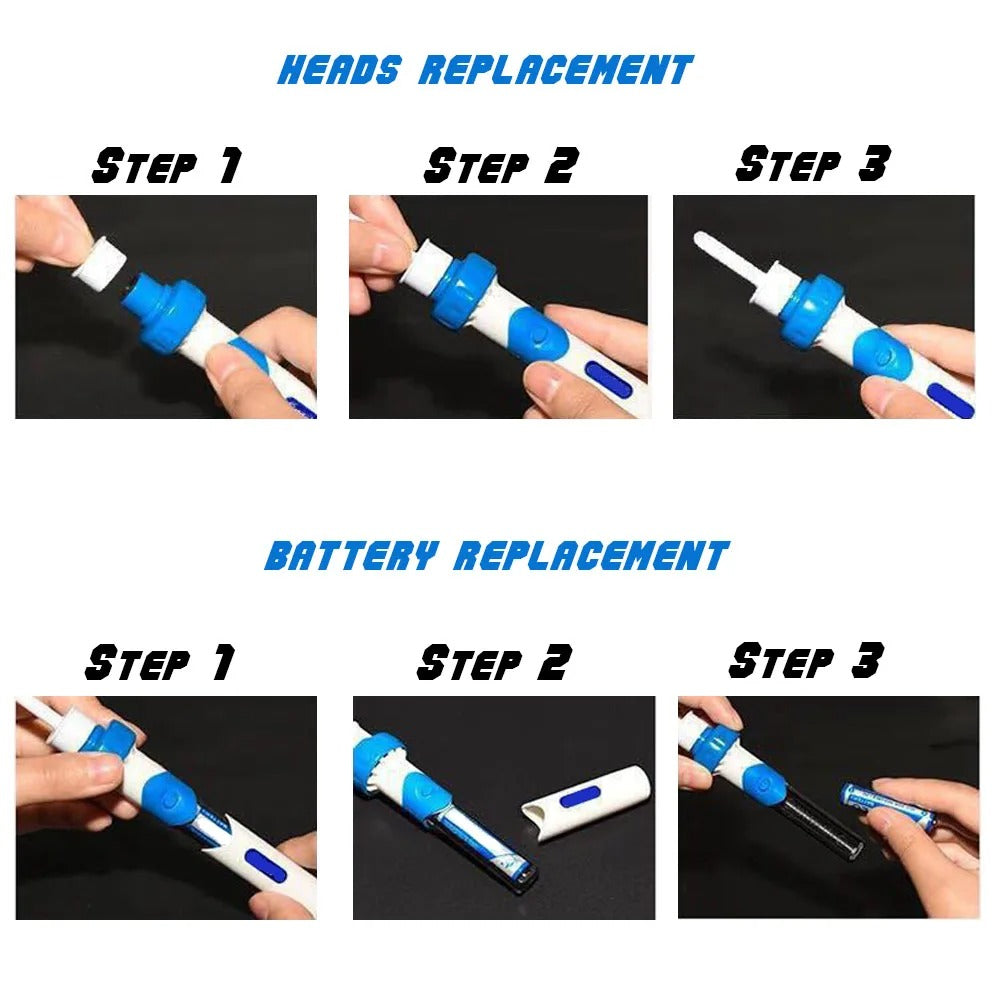 HEADS REPLACEMENT

STEP 1

STEP 2

STEP 3

BATTERY REPLACEMENT

STEP 1

STEP 2

STEP 3